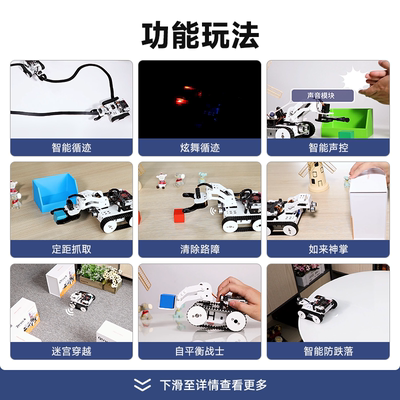 功能玩法

智能循迹

炫舞循迹

声音模块

智能声控

定距抓取

清除路障

如来神掌

迷宫穿越

自平衡战士

智能防跌落

下滑至详情查看更多