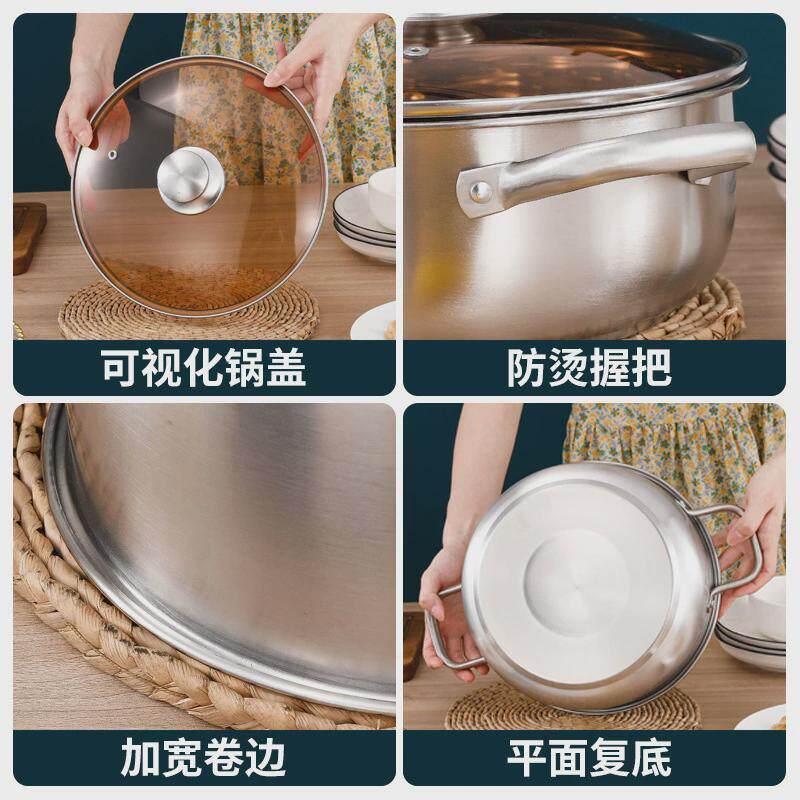 可视化锅盖

防烫握把

加宽卷边

平面复底