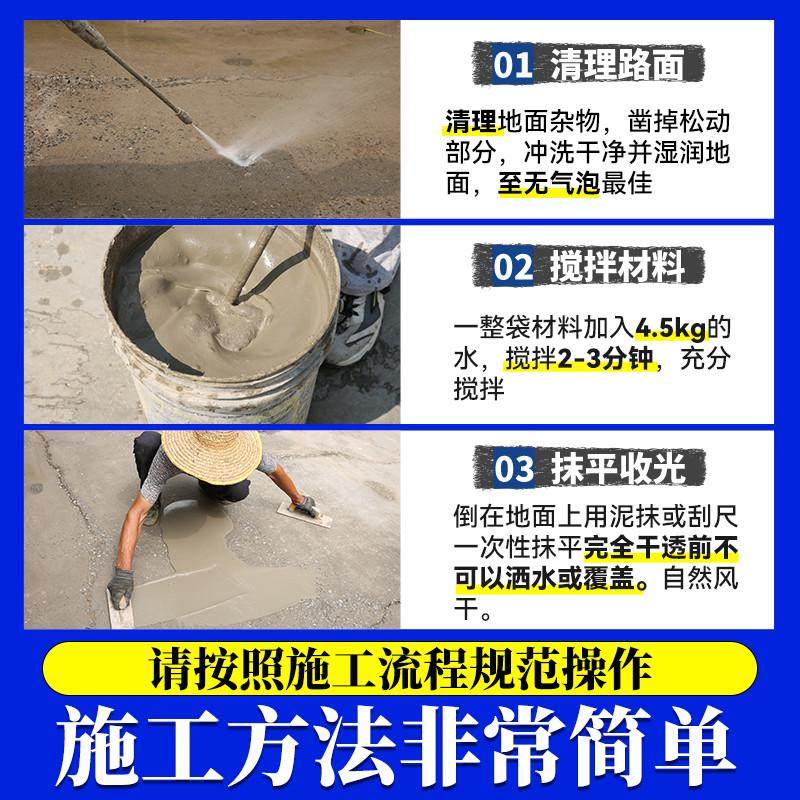 01 清理路面

清理地面杂物，凿掉松动部分，冲洗干净并湿润地面，至无气泡最佳

02 搅拌材料

一整袋材料加入4.5kg的水，搅拌2-3分钟，充分搅拌

03 抹平收光

倒在地面上用泥抹或刮尺一次性抹平完全干透前不可以洒水或覆盖。自然风干。

请按照施工流程规范操作

施工方法非常简单