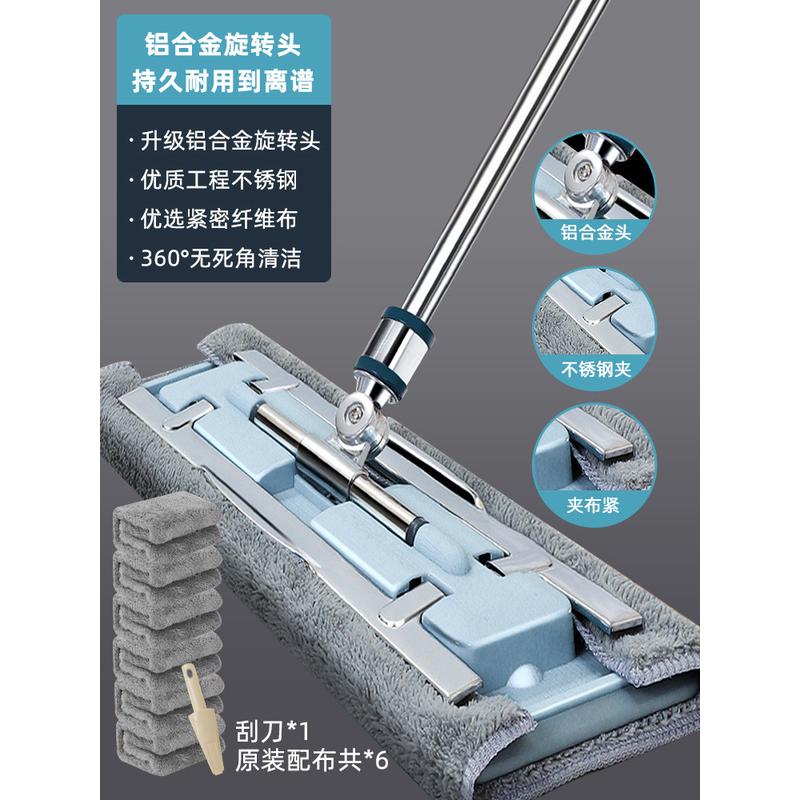 铝合金旋转头
持久耐用到离谱

· 升级铝合金旋转头
· 优质工程不锈钢
· 优选紧密纤维布
· 360°无死角清洁

铝合金头

不锈钢夹

夹布紧

刮刀*1
原装配布共*6