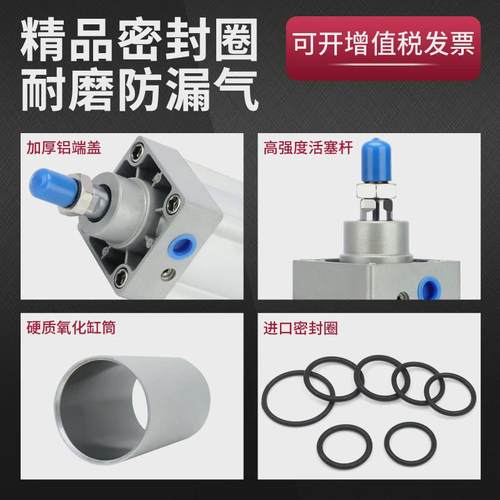 精品密封圈
耐磨防漏气

可开增值税发票

加厚铝端盖

高强度活塞杆

硬质氧化缸筒

进口密封圈