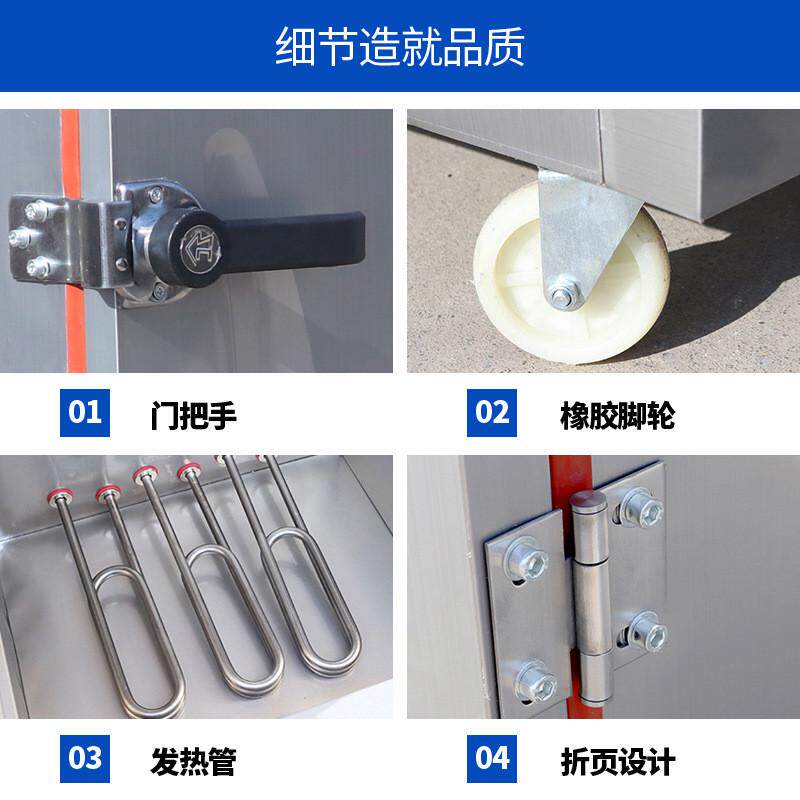 细节造就品质

01 门把手

02 橡胶脚轮

03 发热管

04 折页设计