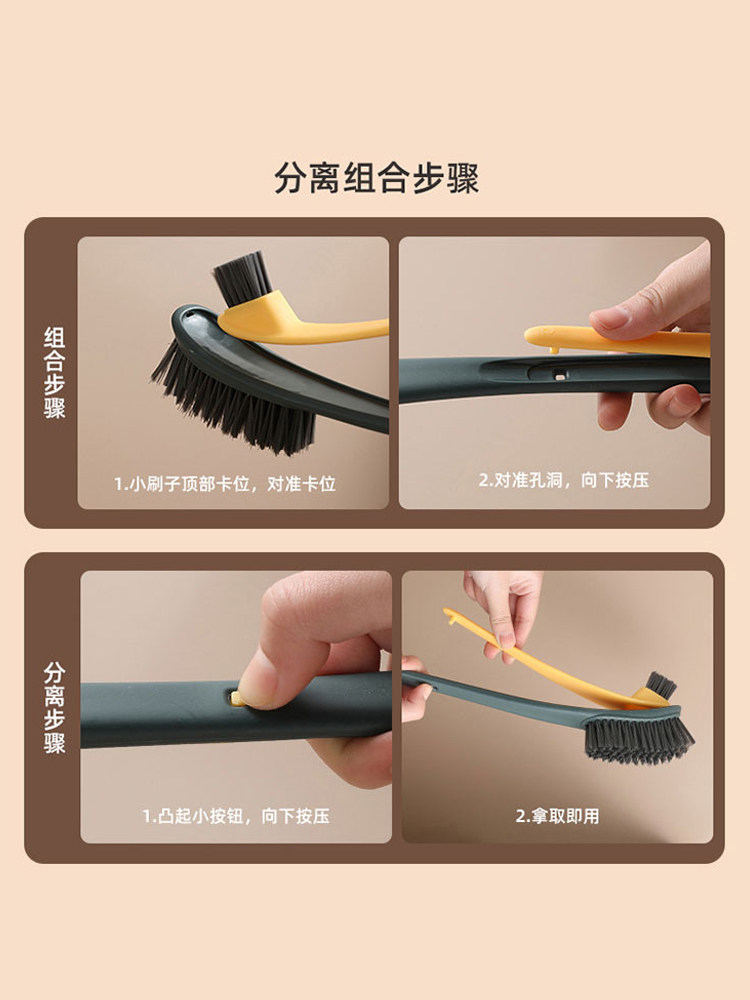 分离组合步骤

组合步骤

1.小刷子顶部卡位，对准卡位

2.对准孔洞，向下按压

分离步骤

1.凸起小按钮，向下按压

2.拿取即用