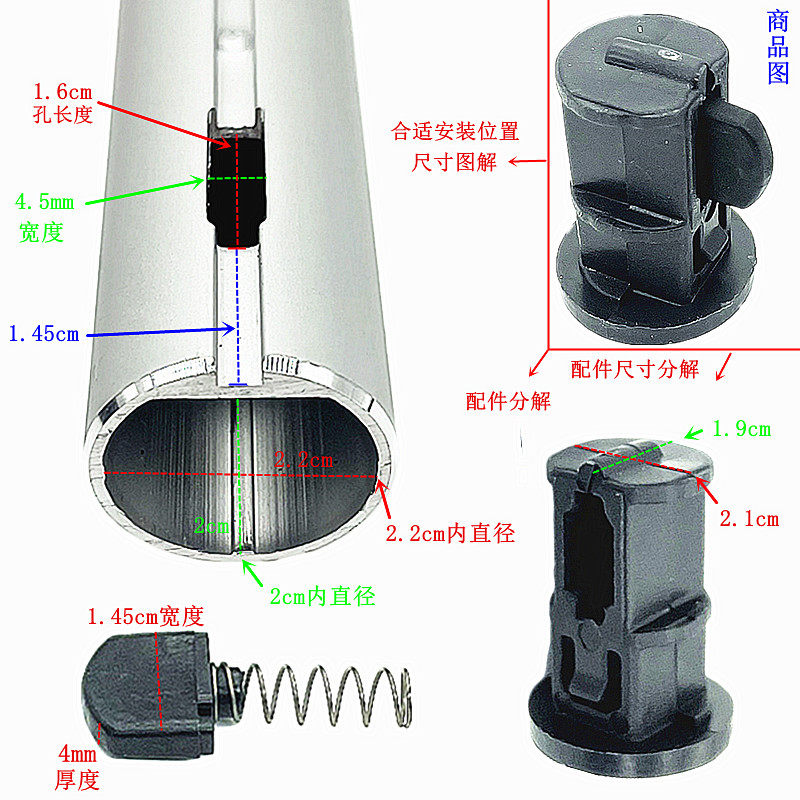 1.6cm
孔长度

4.5mm
宽度

1.45cm

2.2cm

2cm

2.2cm内直径

2cm内直径

1.45cm宽度

4mm
厚度

合适安装位置
尺寸图解

商品图

配件尺寸分解

配件分解

1.9cm

2.1cm