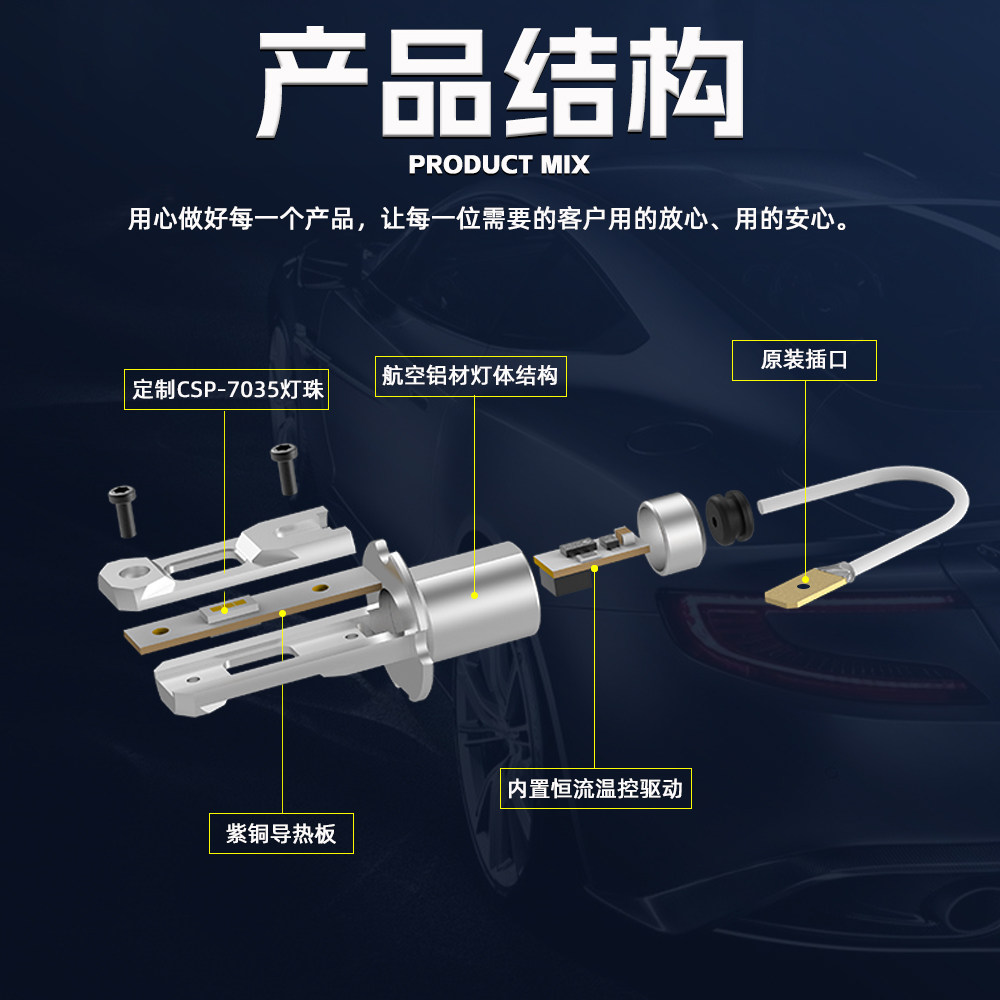 产品结构
PRODUCT MIX
用心做好每一个产品，让每一位需要的客户用的放心、用的安心。

定制CSP-7035灯珠
航空铝材灯体结构
原装插口
内置恒流温控驱动
紫铜导热板