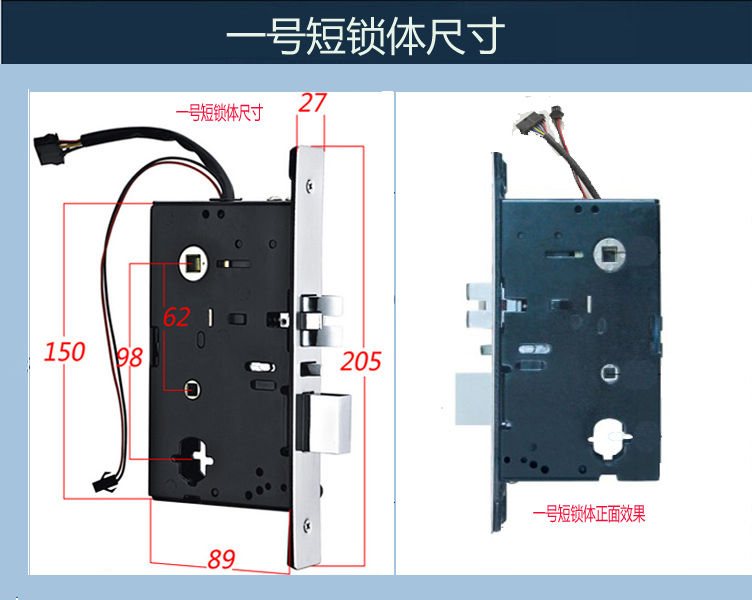 一号短锁体尺寸

一号短锁体尺寸

27

62

150

98

205

89

一号短锁体正面效果