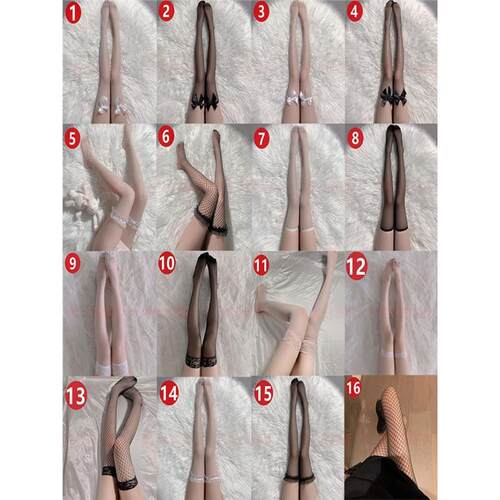 1
2
3
4
5
6
7
8
9
10
11
12
13
14
15
16