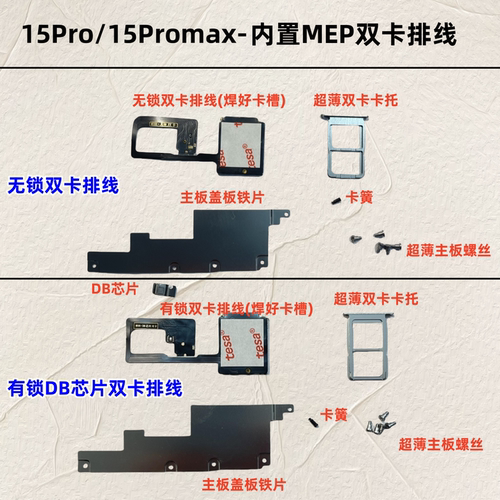 15Pro/15Promax-内置MEP双卡排线

无锁双卡排线(焊好卡槽)
超薄双卡卡托
tesa® tesa®
无锁双卡排线
主板盖板铁片
卡簧
超薄主板螺丝

DB芯片
有锁双卡排线(焊好卡槽)
超薄双卡卡托
tesa® tesa®
有锁DB芯片双卡排线
卡簧
超薄主板螺丝
主板盖板铁片