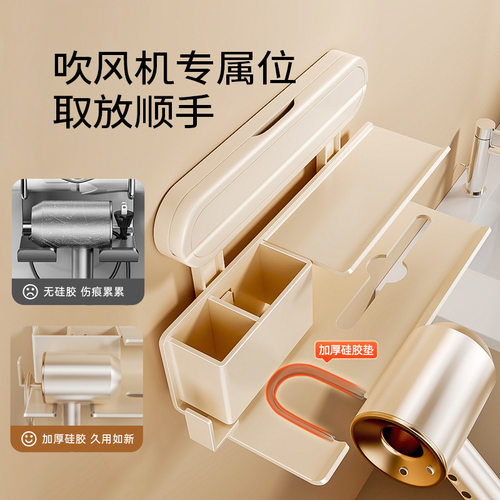 吹风机专属位
取放顺手

无硅胶 伤痕累累

加厚硅胶 久用如新

加厚硅胶垫