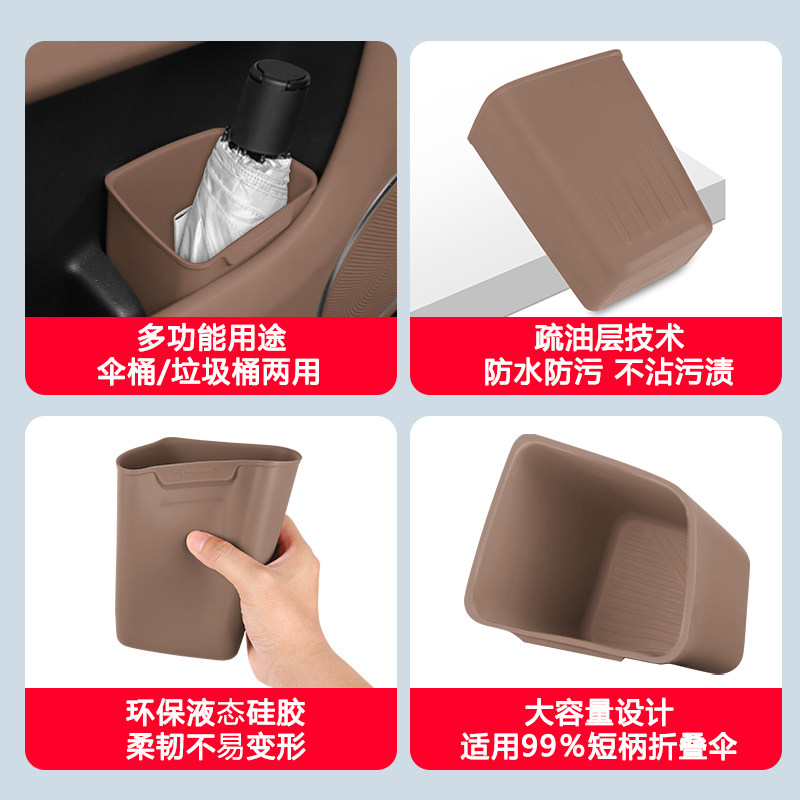 多功能用途
伞桶/垃圾桶两用

疏油层技术
防水防污 不沾污渍

环保液态硅胶
柔韧不易变形

大容量设计
适用99%短柄折叠伞