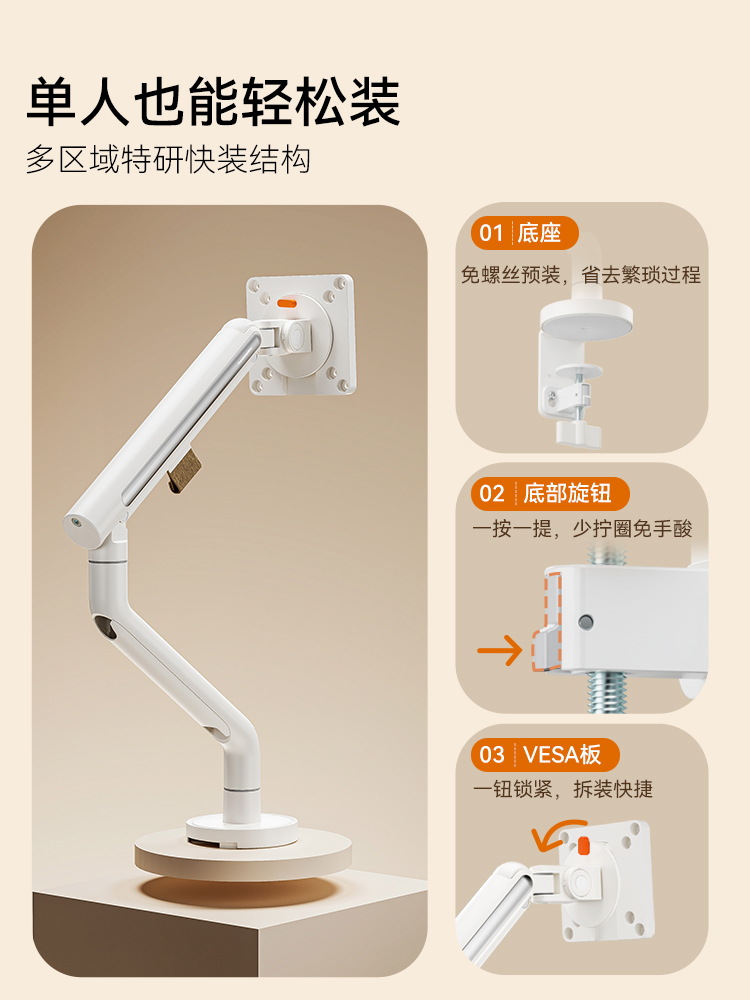 单人也能轻松装

多区域特研快装结构

01 底座

免螺丝预装，省去繁琐过程

02 底部旋钮

一按一提，少拧圈免手酸

03 VESA板

一钮锁紧，拆装快捷