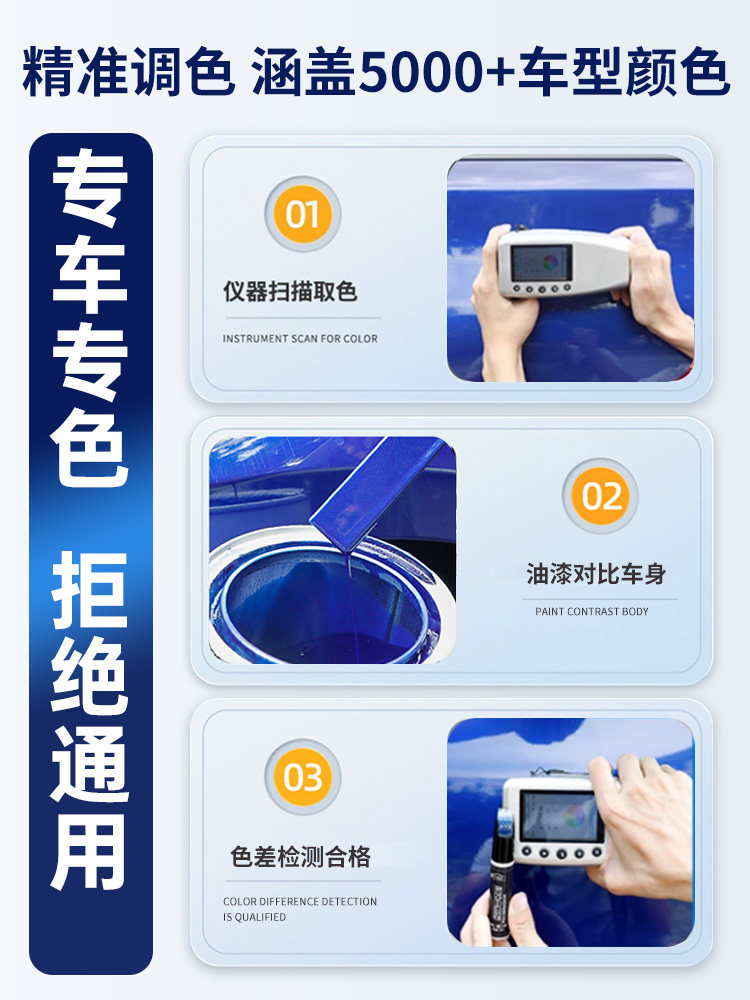 精准调色 涵盖5000+车型颜色

专车专色 拒绝通用

01
仪器扫描取色
INSTRUMENT SCAN FOR COLOR

02
油漆对比车身
PAINT CONTRAST BODY

03
色差检测合格
COLOR DIFFERENCE DETECTION IS QUALIFIED