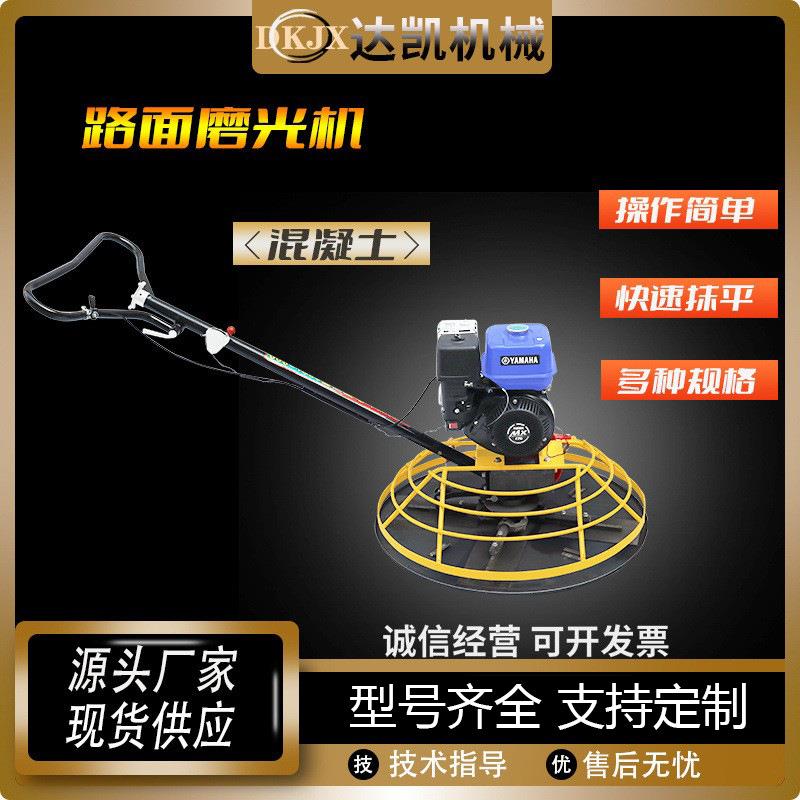 DKJX 达凯机械

路面磨光机

〈混凝土〉

操作简单

快速抹平

多种规格

YAMAHA

MX

诚信经营 可开发票

源头厂家
现货供应

型号齐全 支持定制

技 技术指导 优 售后无忧