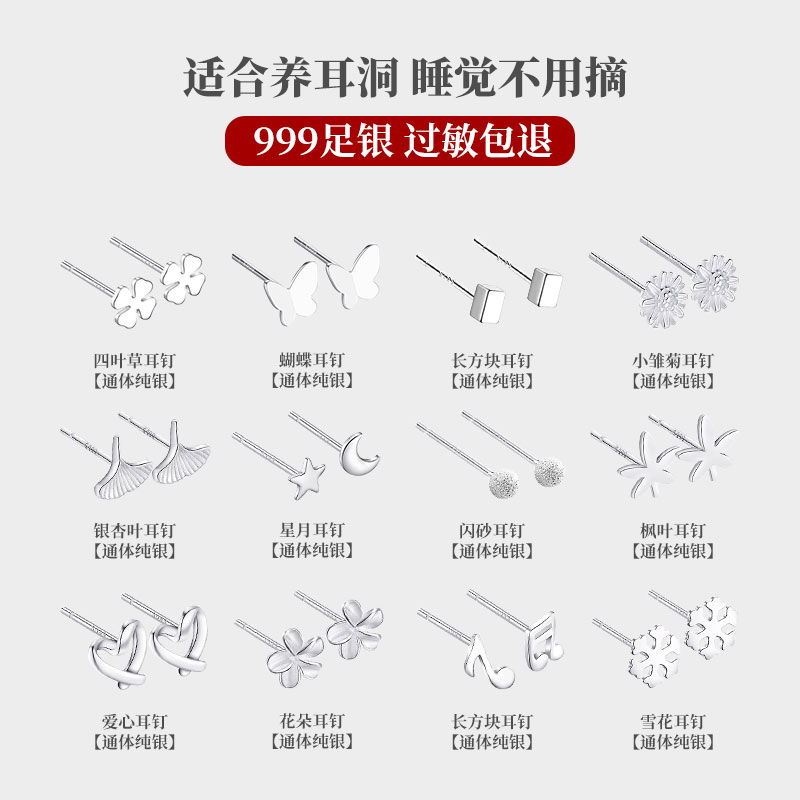 适合养耳洞 睡觉不用摘

999足银 过敏包退

四叶草耳钉
【通体纯银】

蝴蝶耳钉
【通体纯银】

长方块耳钉
【通体纯银】

小雏菊耳钉
【通体纯银】

银杏叶耳钉
【通体纯银】

星月耳钉
【通体纯银】

闪砂耳钉
【通体纯银】

枫叶耳钉
【通体纯银】

爱心耳钉
【通体纯银】

花朵耳钉
【通体纯银】

长方块耳钉
【通体纯银】

雪花耳钉
【通体纯银】