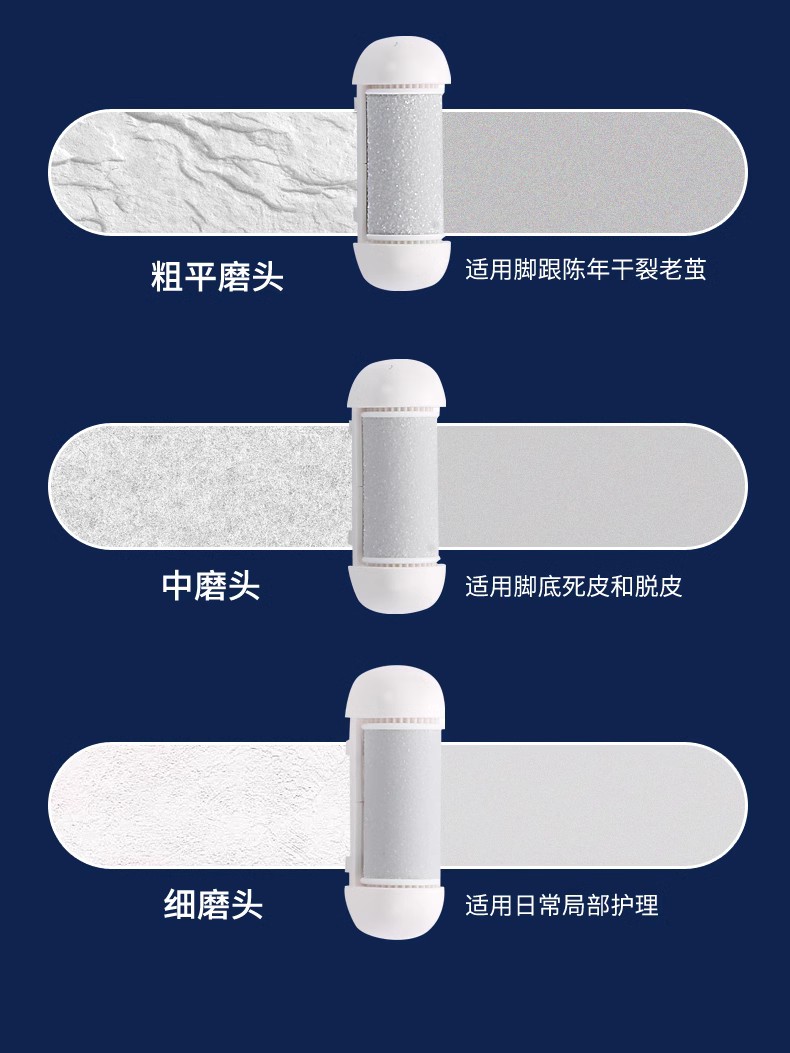 粗平磨头
适用脚跟陈年干裂老茧

中磨头
适用脚底死皮和脱皮

细磨头
适用日常局部护理