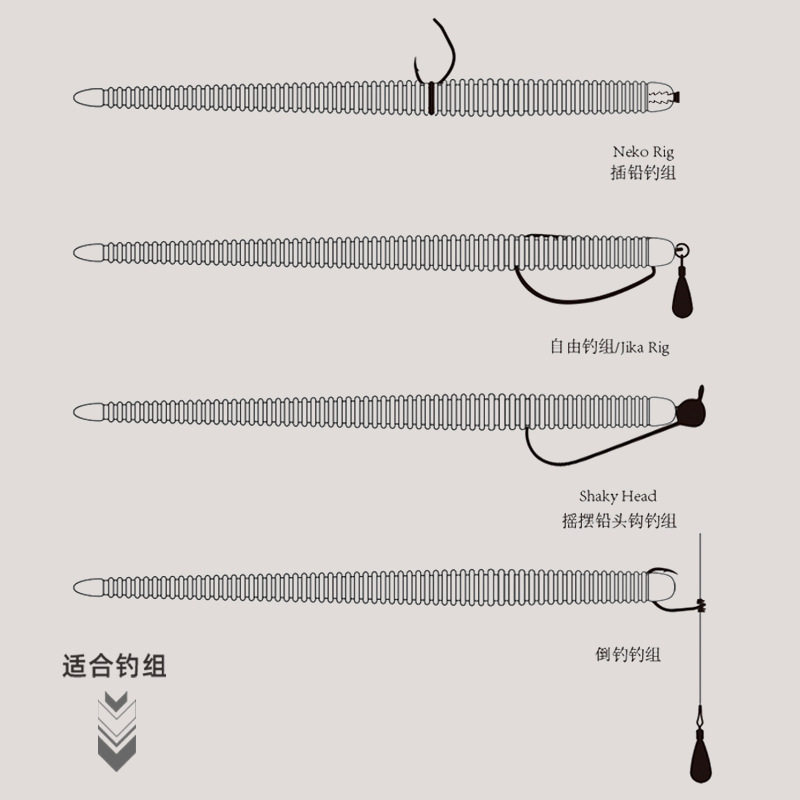 Neko Rig
插铅钓组

自由钓组/Jika Rig

Shaky Head
摇摆铅头钩钓组

倒钓钓组

适合钓组