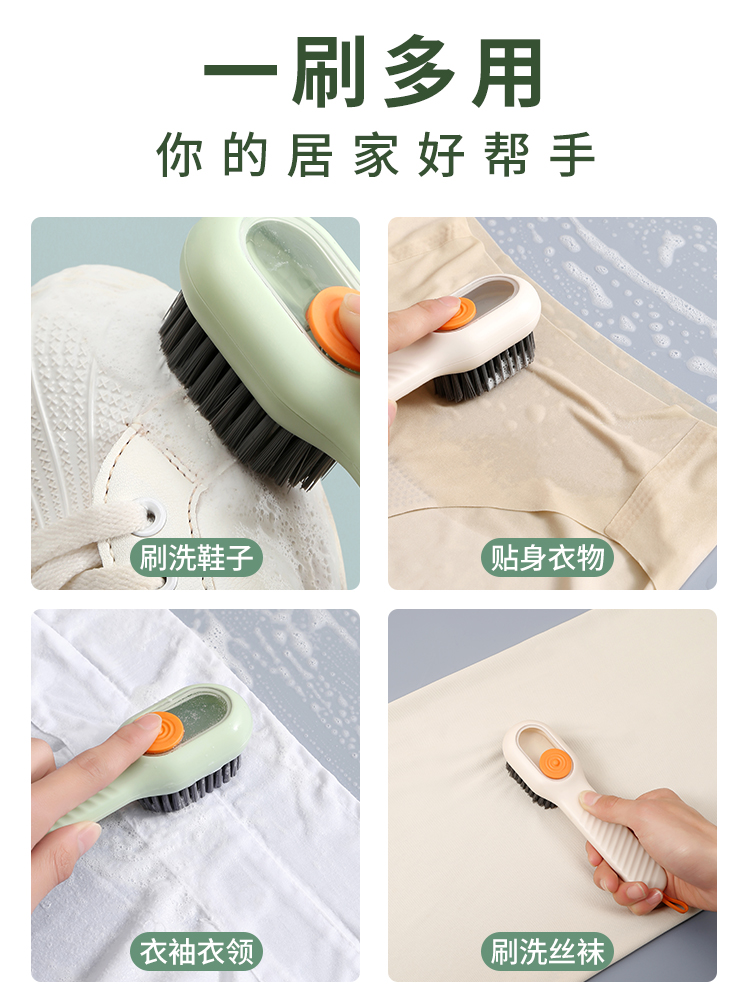 一刷多用
你的居家好帮手

刷洗鞋子

贴身衣物

衣袖衣领

刷洗丝袜