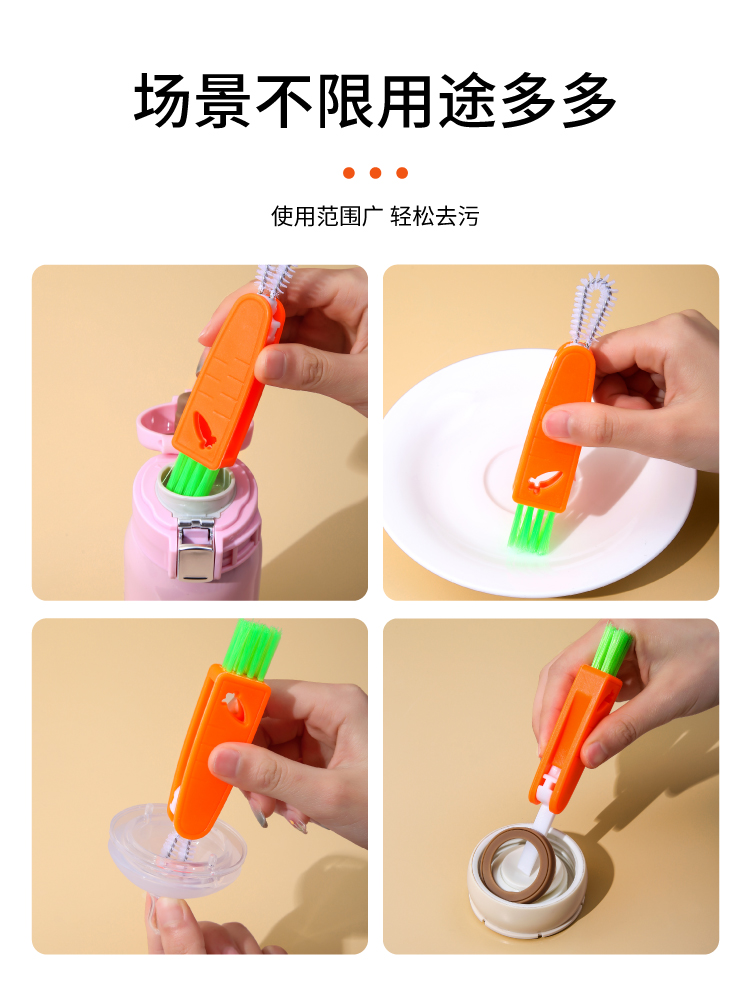 场景不限用途多多

使用范围广 轻松去污