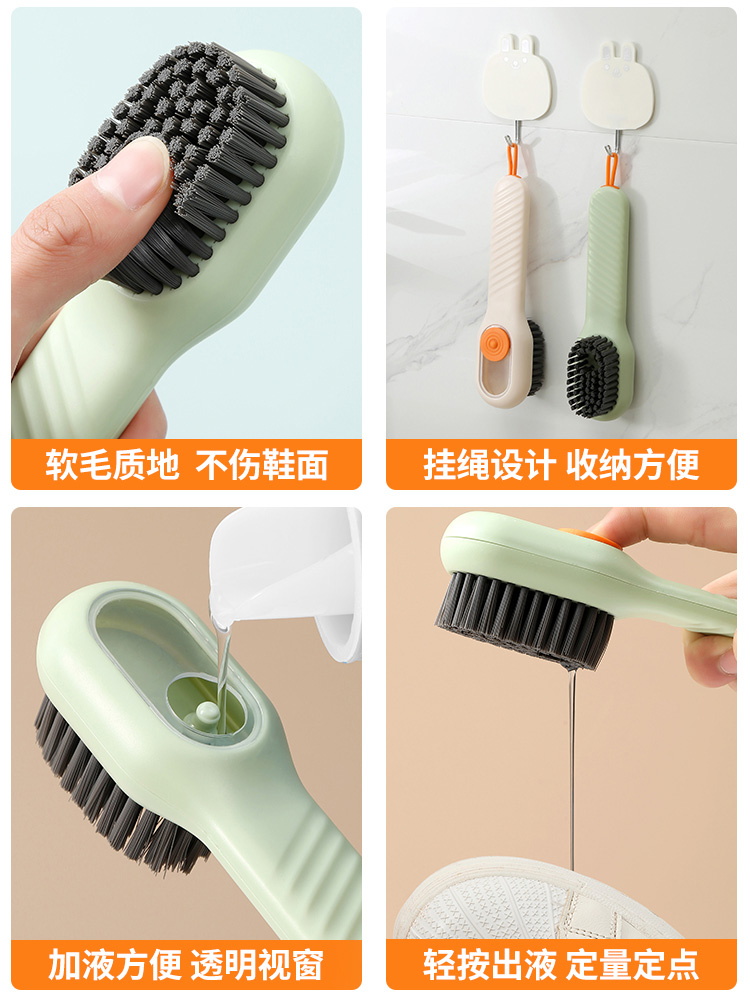 软毛质地 不伤鞋面

挂绳设计 收纳方便

加液方便 透明视窗

轻按出液 定量定点