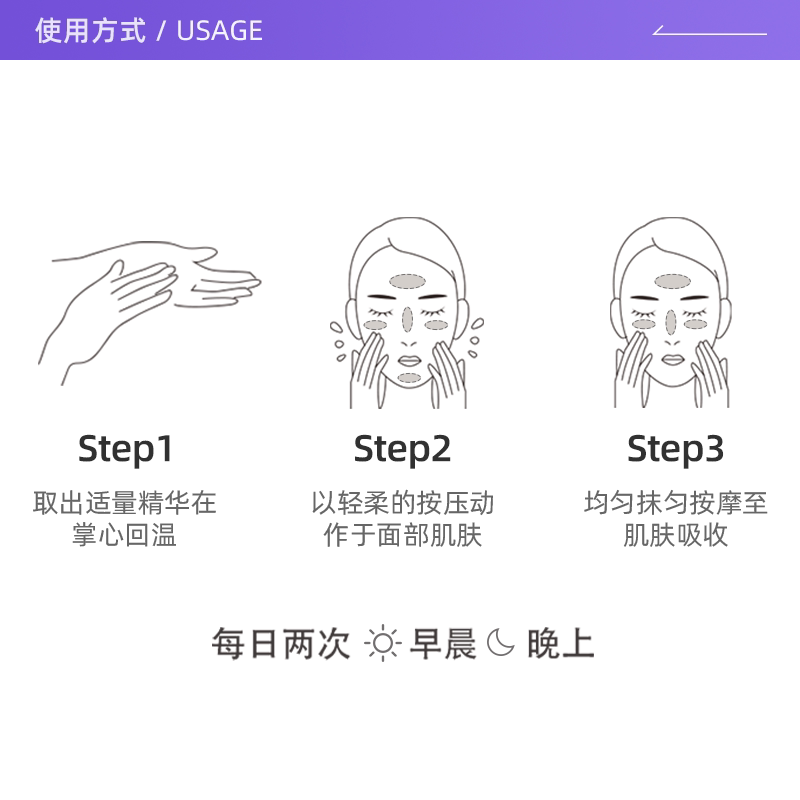 使用方式 / USAGE

Step1
取出适量精华在掌心回温

Step2
以轻柔的按压动作于面部肌肤

Step3
均匀抹匀按摩至肌肤吸收

每日两次 早晨 晚上