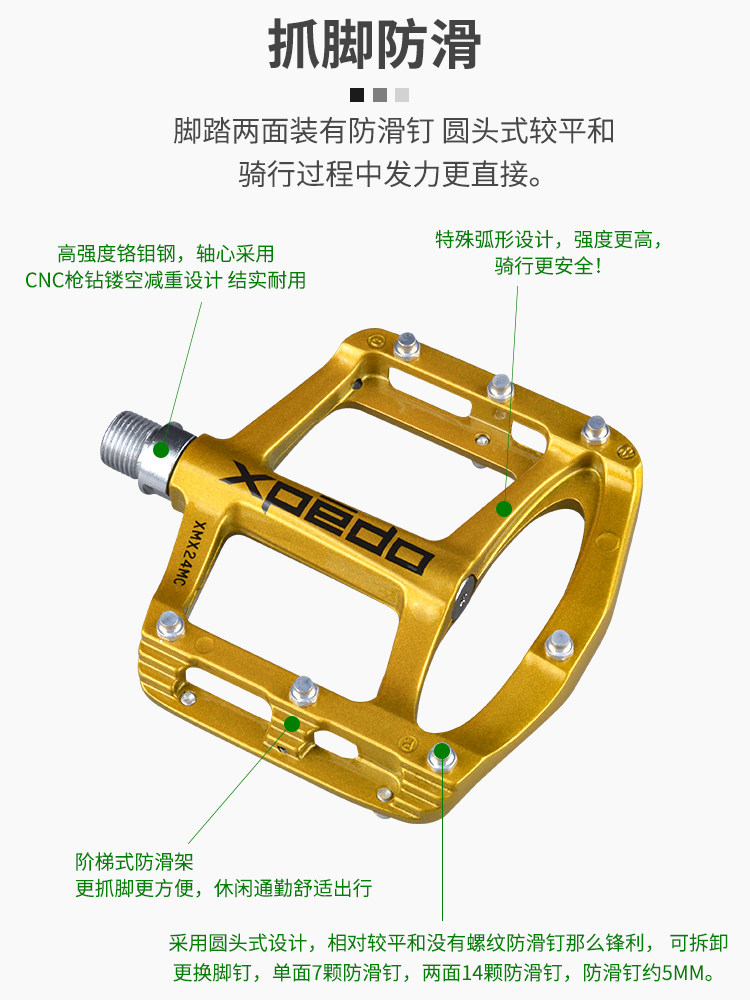 抓脚防滑

脚踏两面装有防滑钉 圆头式较平和
骑行过程中发力更直接。

高强度铬钼钢，轴心采用
CNC枪钻镂空减重设计 结实耐用

特殊弧形设计，强度更高，
骑行更安全！

xpedo

XMX24MC

阶梯式防滑架
更抓脚更方便，休闲通勤舒适出行

采用圆头式设计，相对较平和没有螺纹防滑钉那么锋利， 可拆卸
更换脚钉，单面7颗防滑钉，两面14颗防滑钉，防滑钉约5MM。