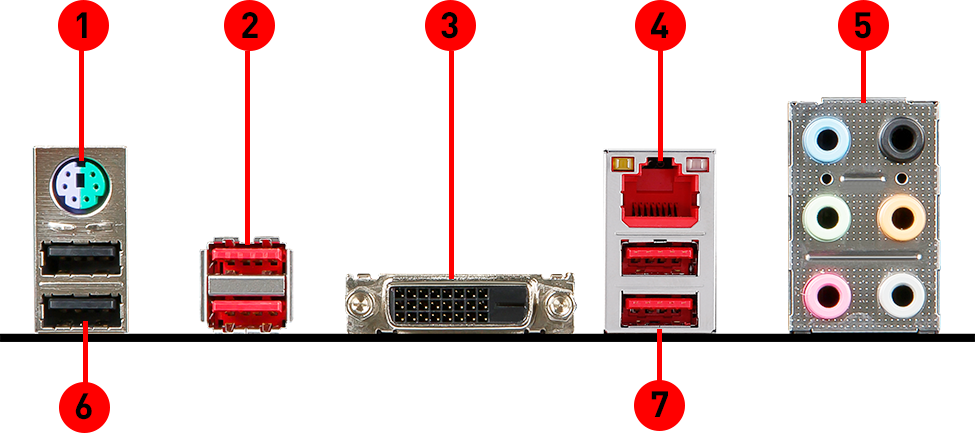 1
2
3
4
5
6
7