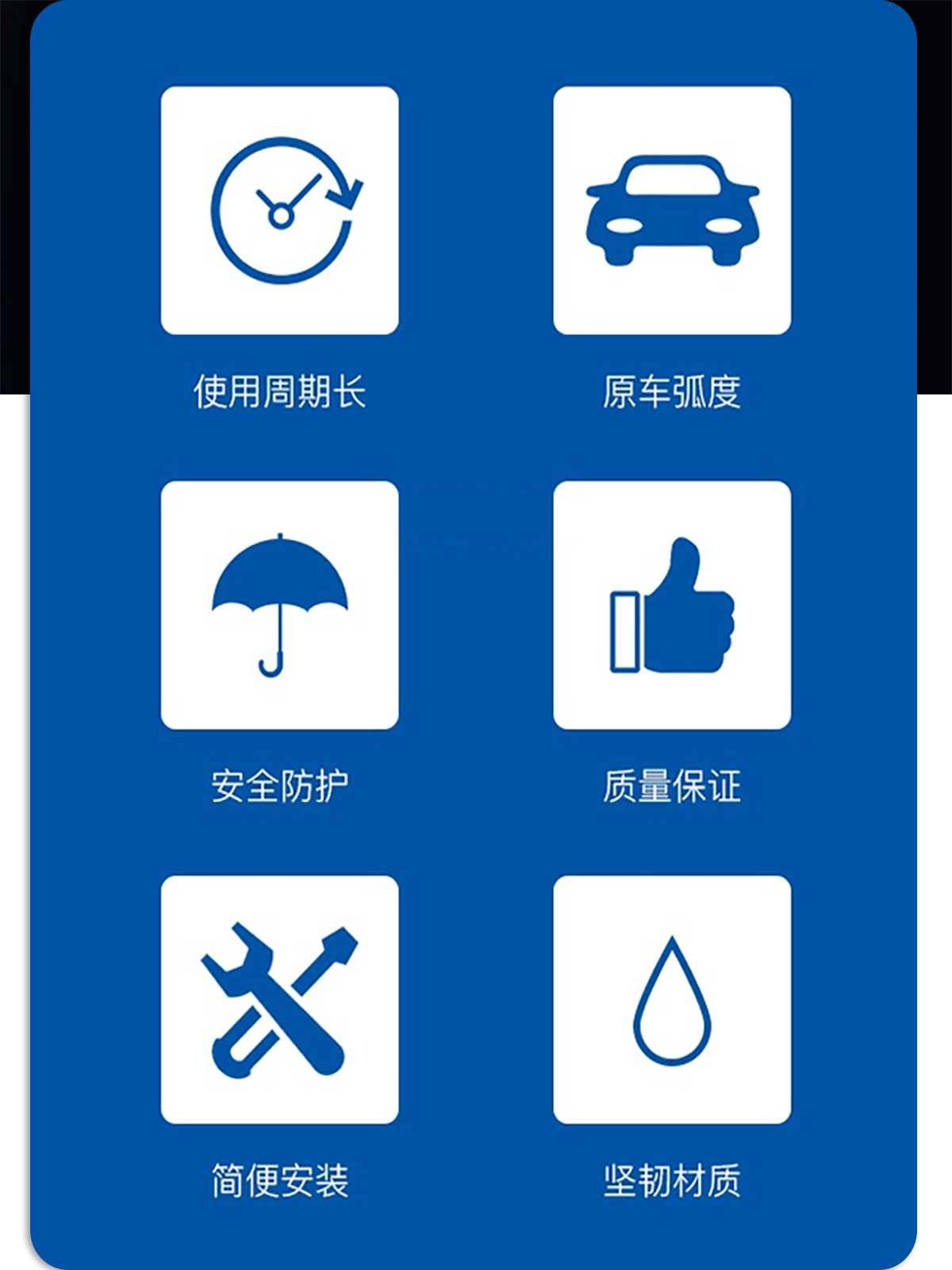 使用周期长

原车弧度

安全防护

质量保证

简便安装

坚韧材质