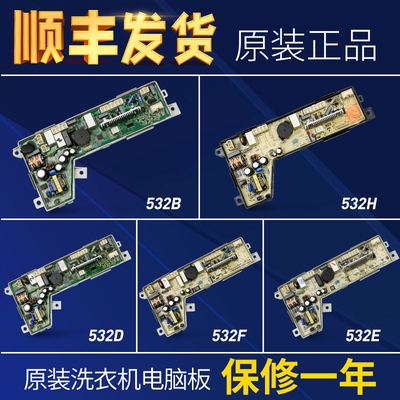 顺丰发货 原装正品

532B

532H

532D

532F

532E

原装洗衣机电脑板 保修一年