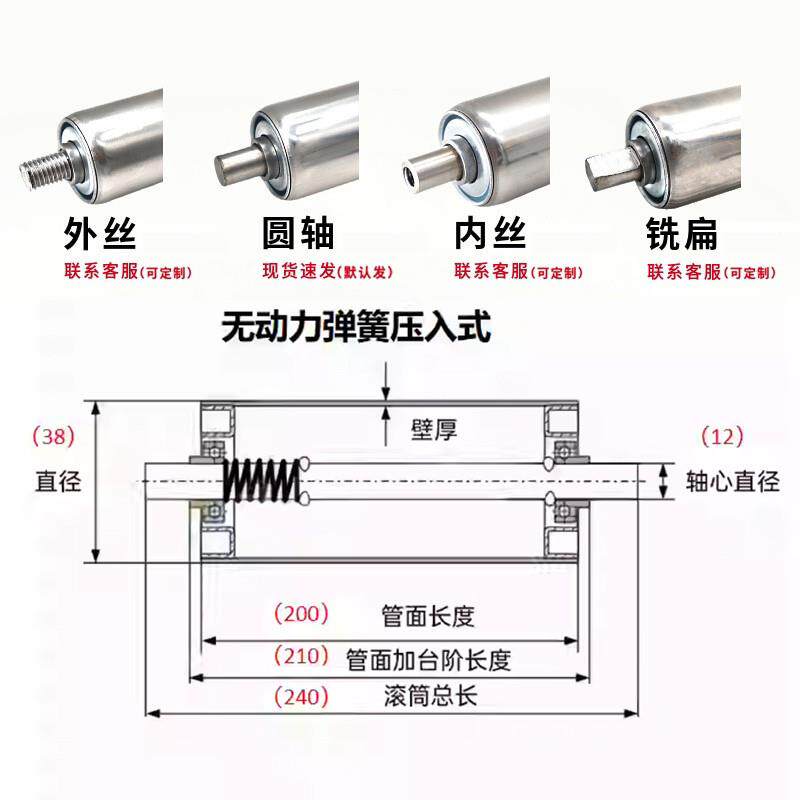 外丝
联系客服(可定制)

圆轴
现货速发(默认发)

内丝
联系客服(可定制)

铣扁
联系客服(可定制)

无动力弹簧压入式

壁厚

(38)
直径

(12)
轴心直径

(200) 管面长度

(210) 管面加台阶长度

(240) 滚筒总长