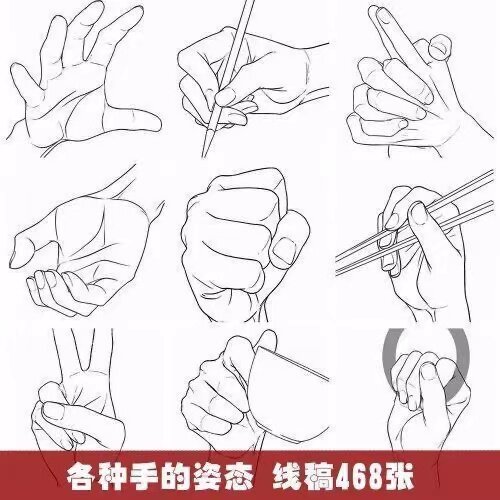 各种手的姿态 线稿468张