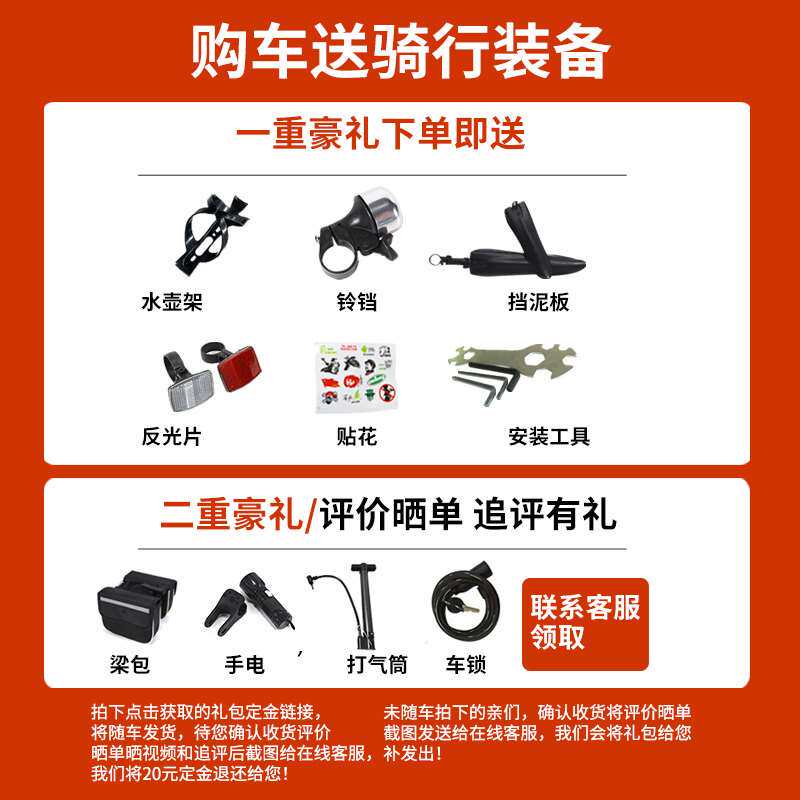 购车送骑行装备

一重豪礼下单即送

水壶架

铃铛

挡泥板

反光片

贴花

安装工具

二重豪礼/评价晒单 追评有礼

梁包

手电

打气筒

车锁

联系客服领取

拍下点击获取的礼包定金链接，将随车发货，待您确认收货评价晒单晒视频和追评后截图给在线客服，我们将20元定金退还给您！

未随车拍下的亲们，确认收货将评价晒单截图发送给在线客服，我们会将礼包给您补发出！