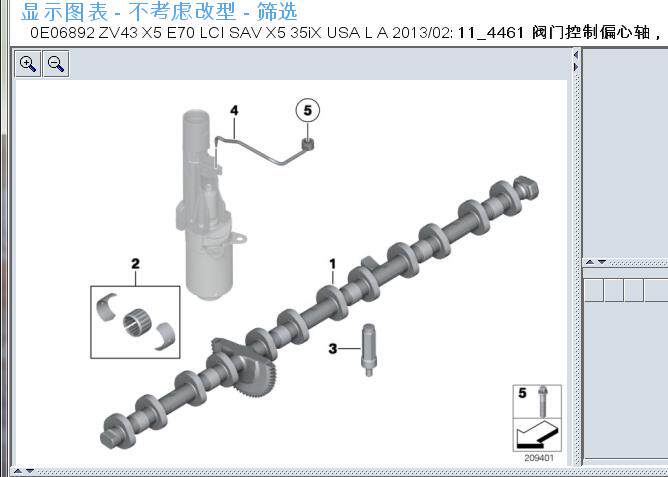 显示图表 - 不考虑改型 - 筛选
0E06892 ZV43 X5 E70 LCI SAV X5 35iX USA L A 2013/02: 11_4461 阀门控制偏心轴，

4
5
2
1
3
5
209401