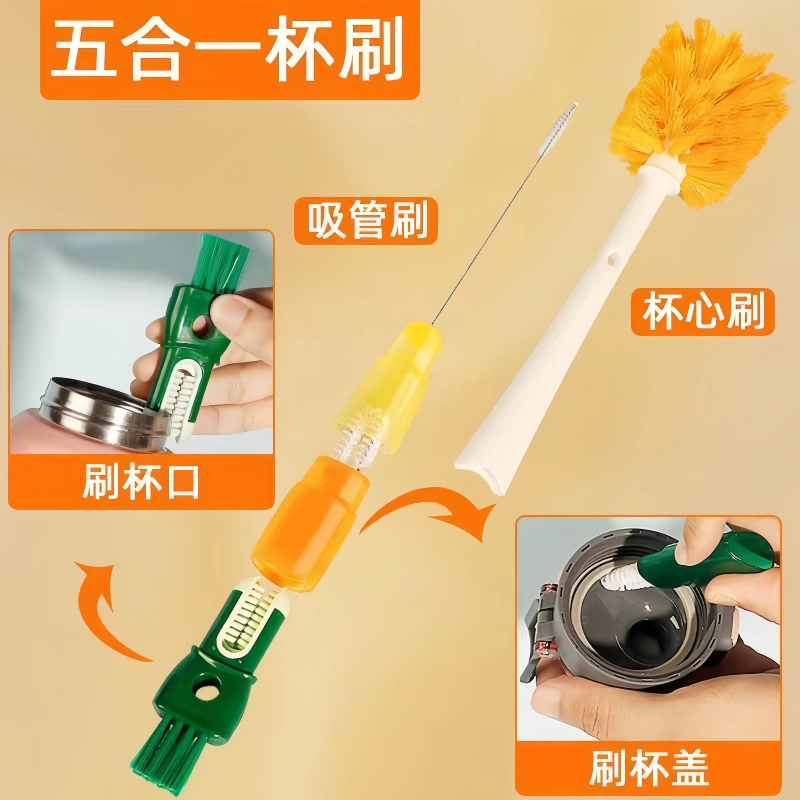 五合一杯刷

吸管刷

杯心刷

刷杯口

刷杯盖