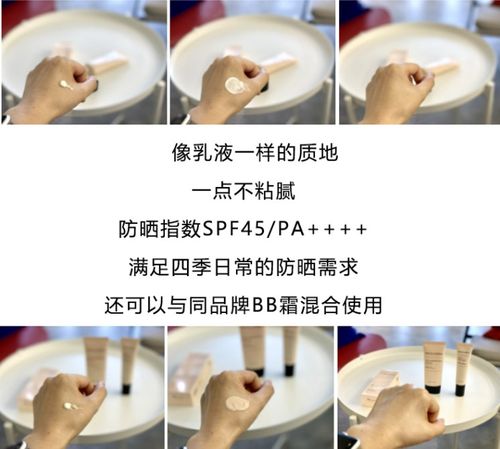 像乳液一样的质地

一点不粘腻

防晒指数SPF45/PA++++

满足四季日常的防晒需求

还可以与同品牌BB霜混合使用