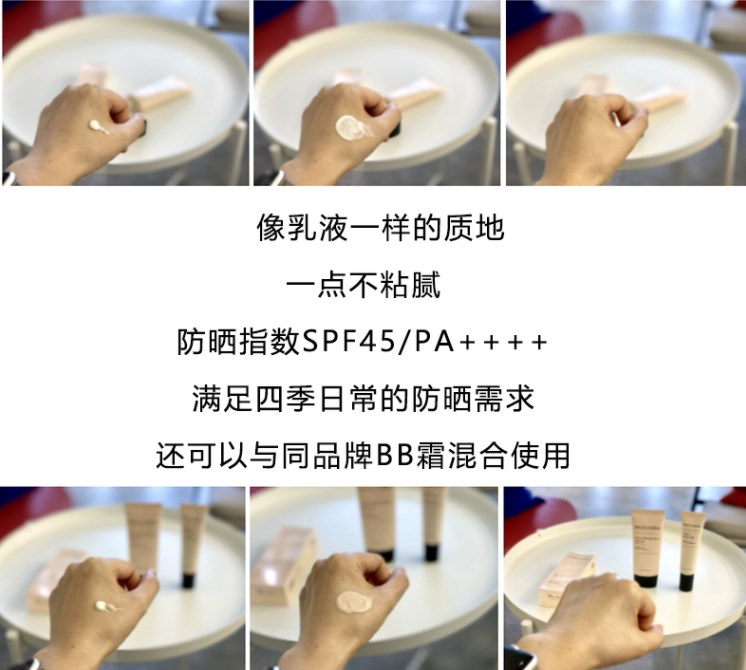 像乳液一样的质地

一点不粘腻

防晒指数SPF45/PA++++

满足四季日常的防晒需求

还可以与同品牌BB霜混合使用