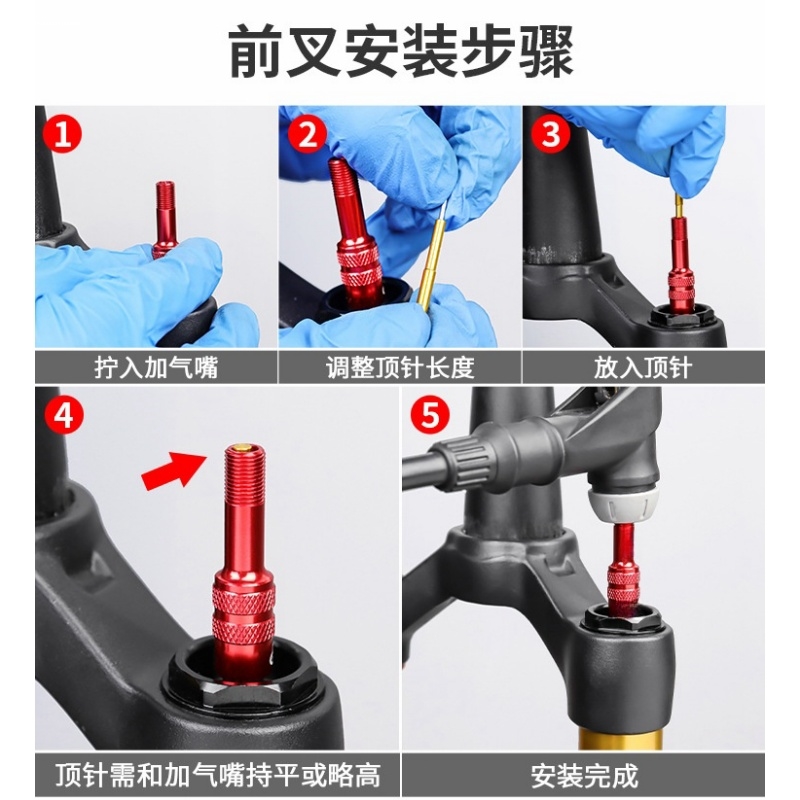 前叉安装步骤

1
拧入加气嘴

2
调整顶针长度

3
放入顶针

4
顶针需和加气嘴持平或略高

5
安装完成