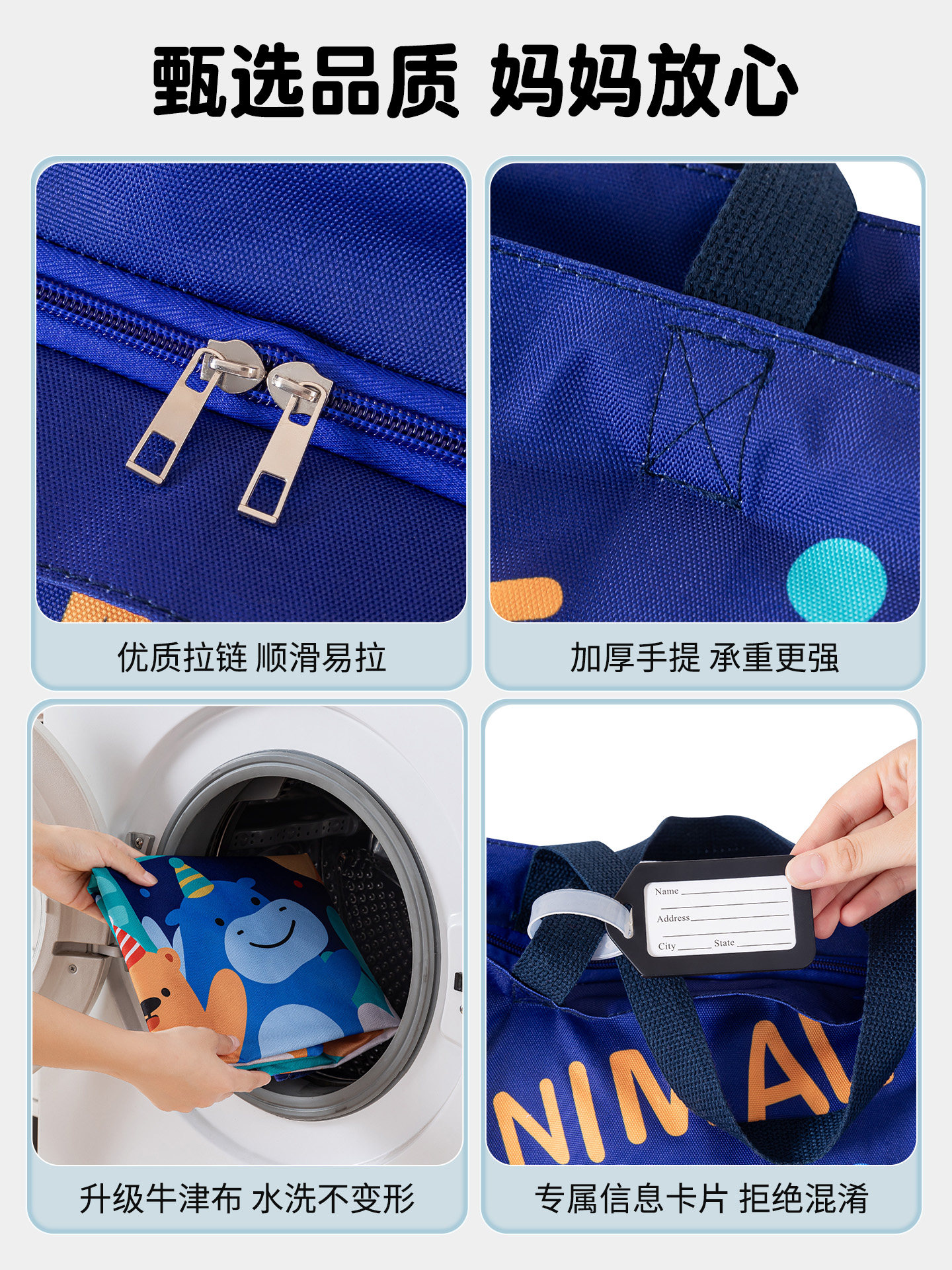 甄选品质 妈妈放心

优质拉链 顺滑易拉

加厚手提 承重更强

升级牛津布 水洗不变形

Name
Address
City State

NIMAL

专属信息卡片 拒绝混淆