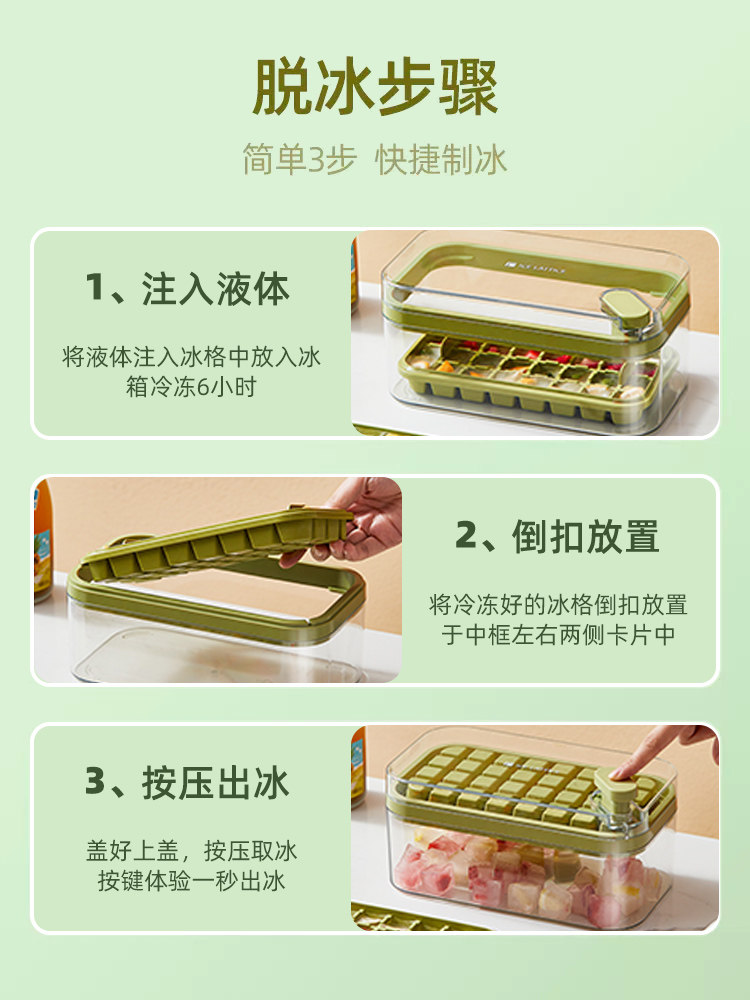 脱冰步骤

简单3步 快捷制冰

1、注入液体

将液体注入冰格中放入冰箱冷冻6小时

2、倒扣放置

将冷冻好的冰格倒扣放置于中框左右两侧卡片中

3、按压出冰

盖好上盖，按压取冰
按键体验一秒出冰