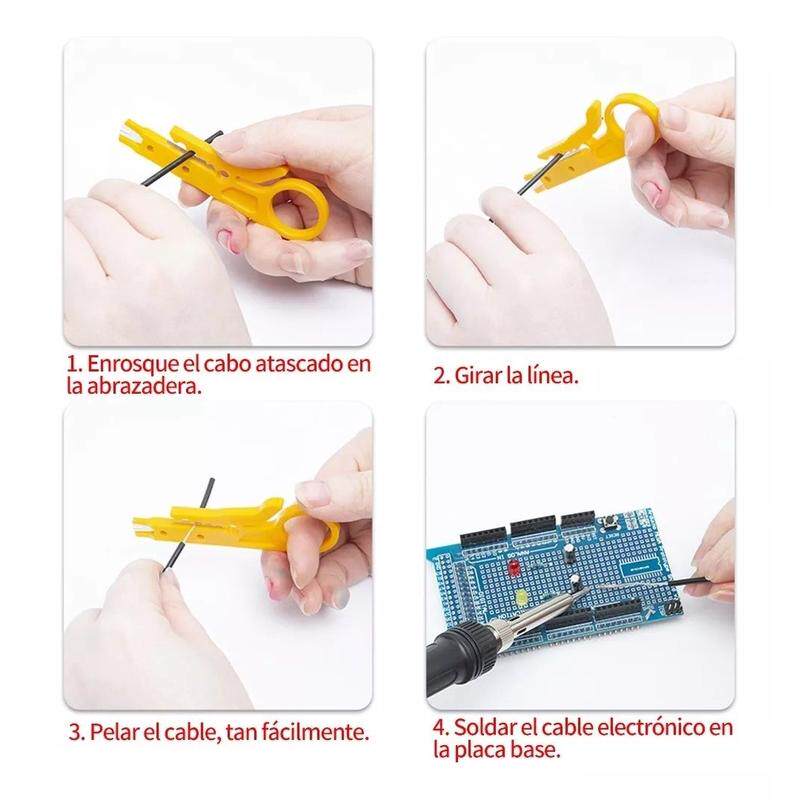 1. Enrosque el cabo atascado en la abrazadera.

2. Girar la línea.

3. Pelar el cable, tan fácilmente.

4. Soldar el cable electrónico en la placa base.