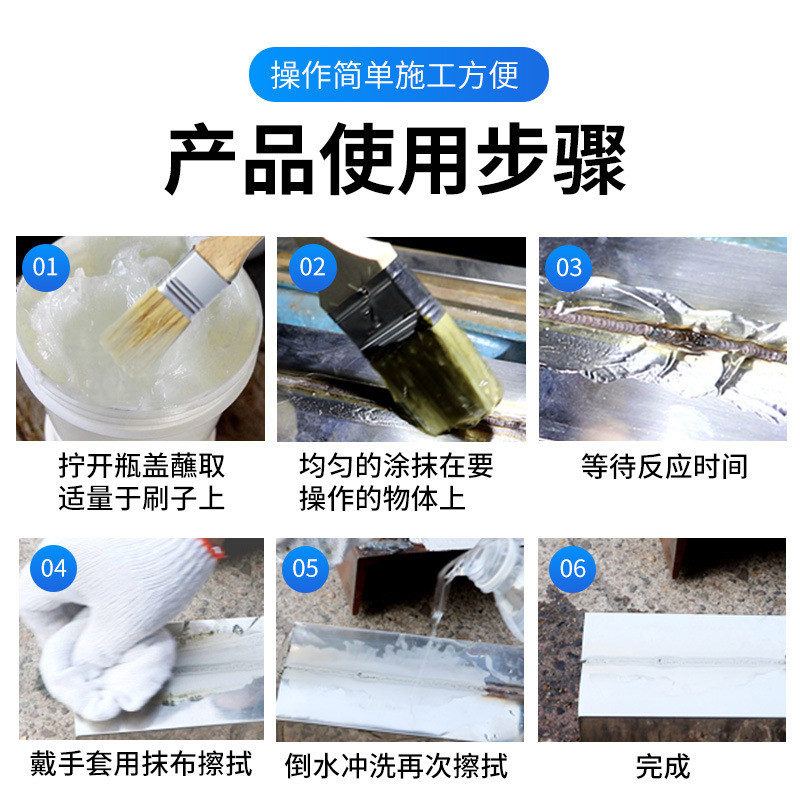 操作简单施工方便

产品使用步骤

01

拧开瓶盖蘸取适量于刷子上

02

均匀的涂抹在要操作的物体上

03

等待反应时间

04

戴手套用抹布擦拭

05

倒水冲洗再次擦拭

06

完成