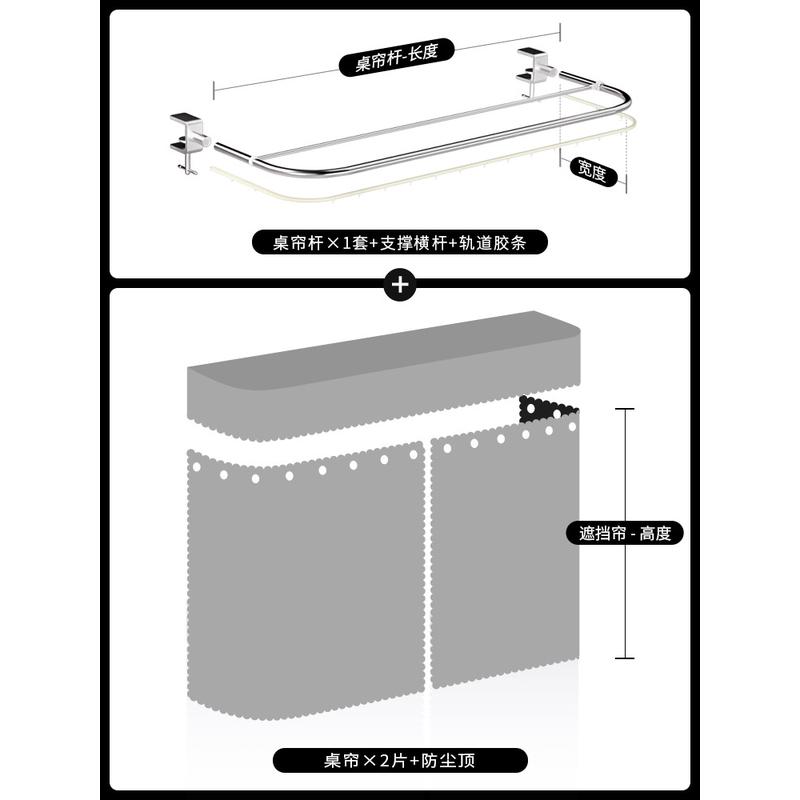 桌帘杆-长度

宽度

桌帘杆×1套+支撑横杆+轨道胶条

+

遮挡帘 - 高度

桌帘×2片+防尘顶