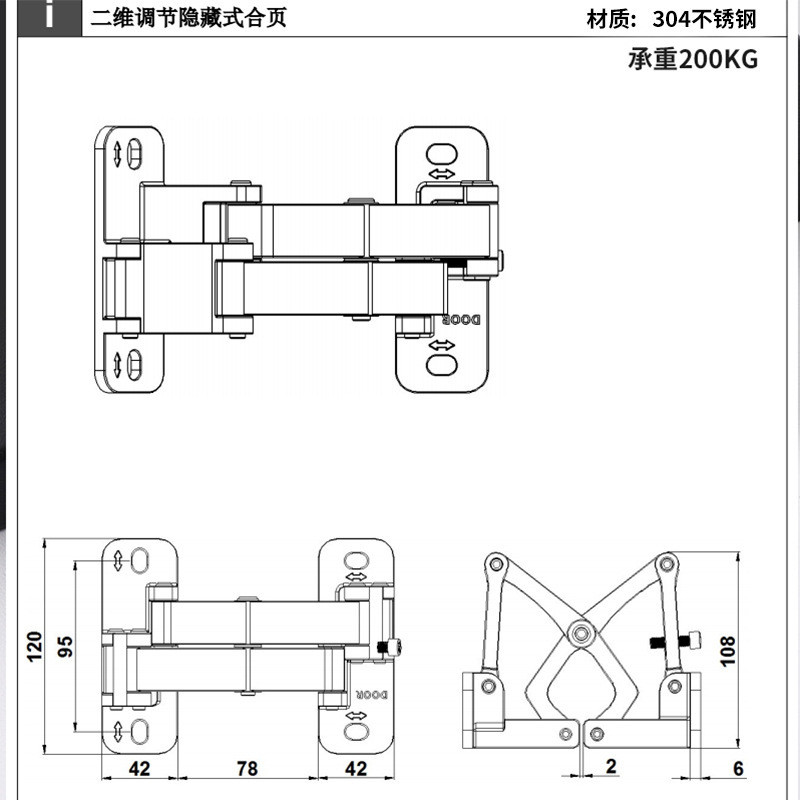 i 二维调节隐藏式合页

材质：304不锈钢

承重200KG

DOOR

120

95

DOOR

42

78

42

108

2

6