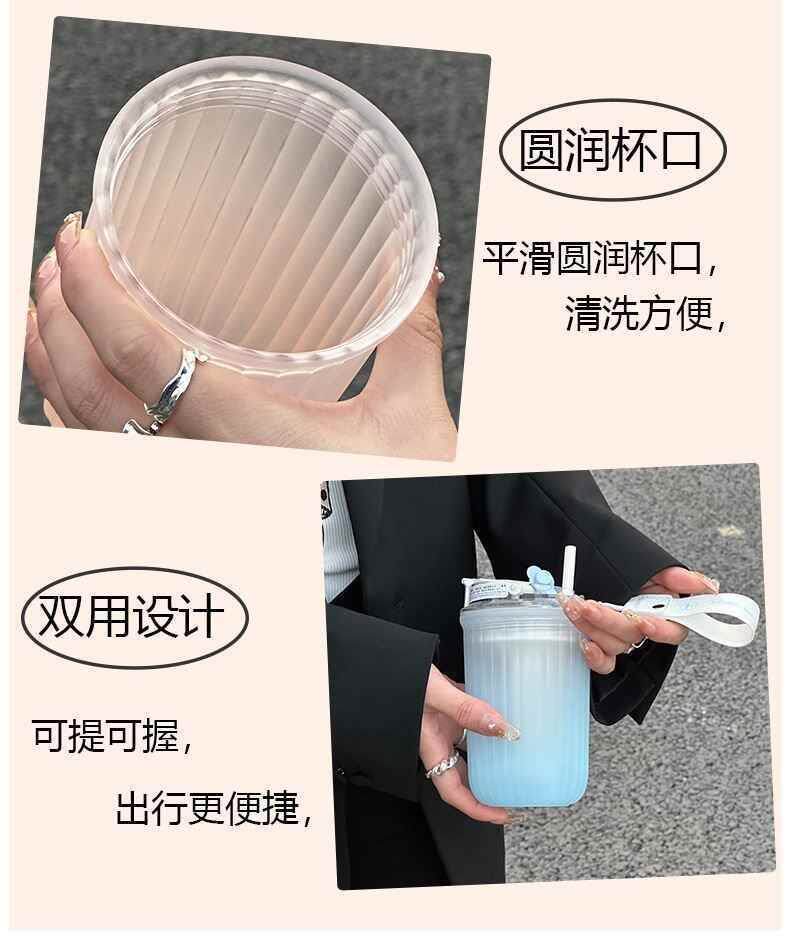 圆润杯口

平滑圆润杯口，
清洗方便，

双用设计

可提可握，
出行更便捷，