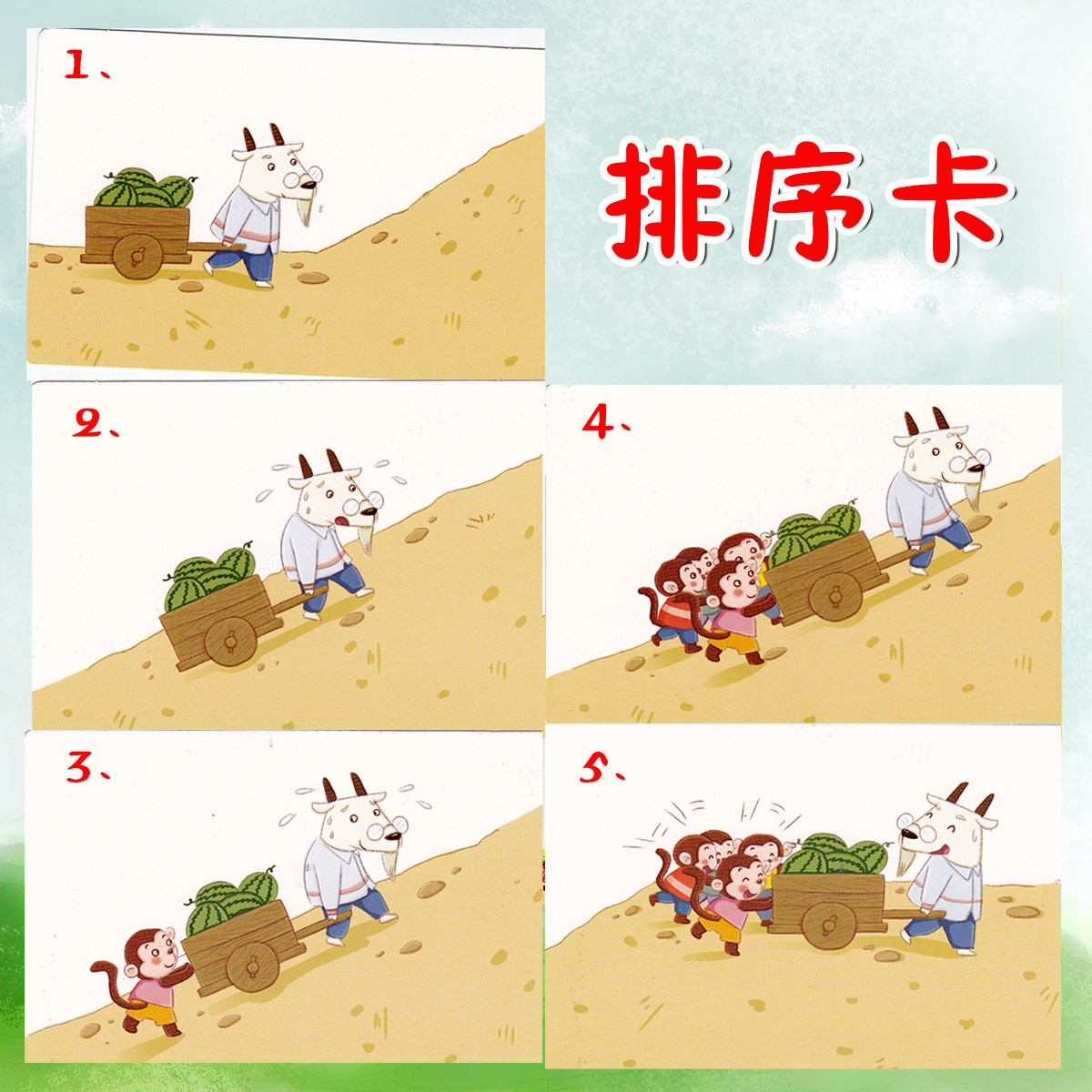 1、

排序卡

2、

4、

3、

5、