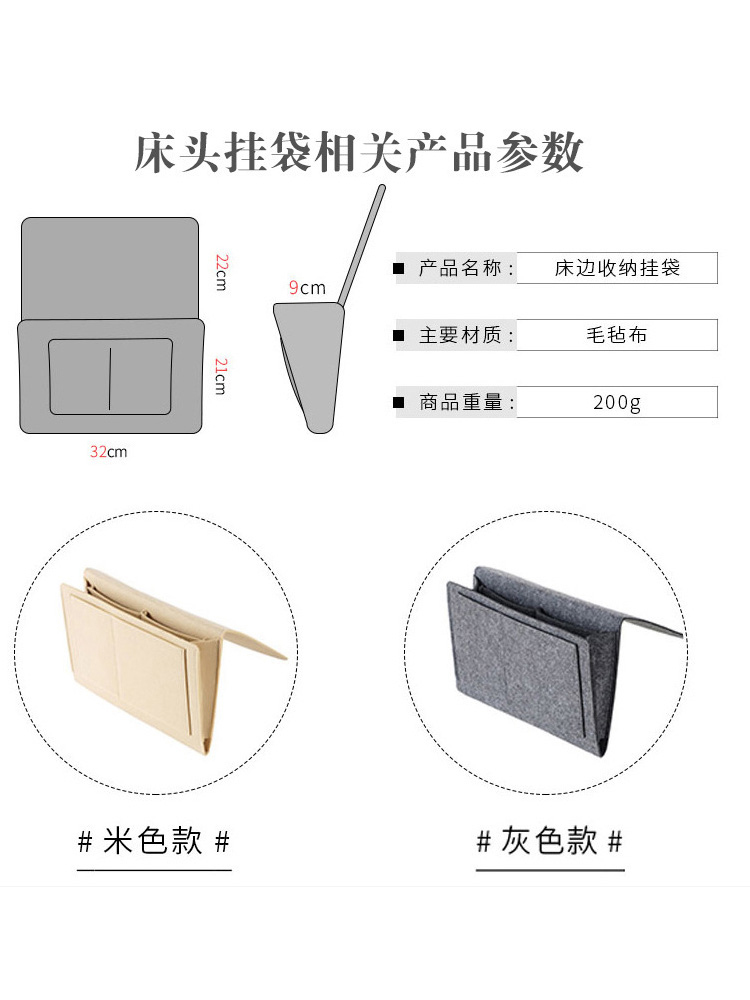 床头挂袋相关产品参数

22cm
21cm
32cm
9cm

■ 产品名称： 床边收纳挂袋
■ 主要材质： 毛毡布
■ 商品重量： 200g

# 米色款 #

# 灰色款 #