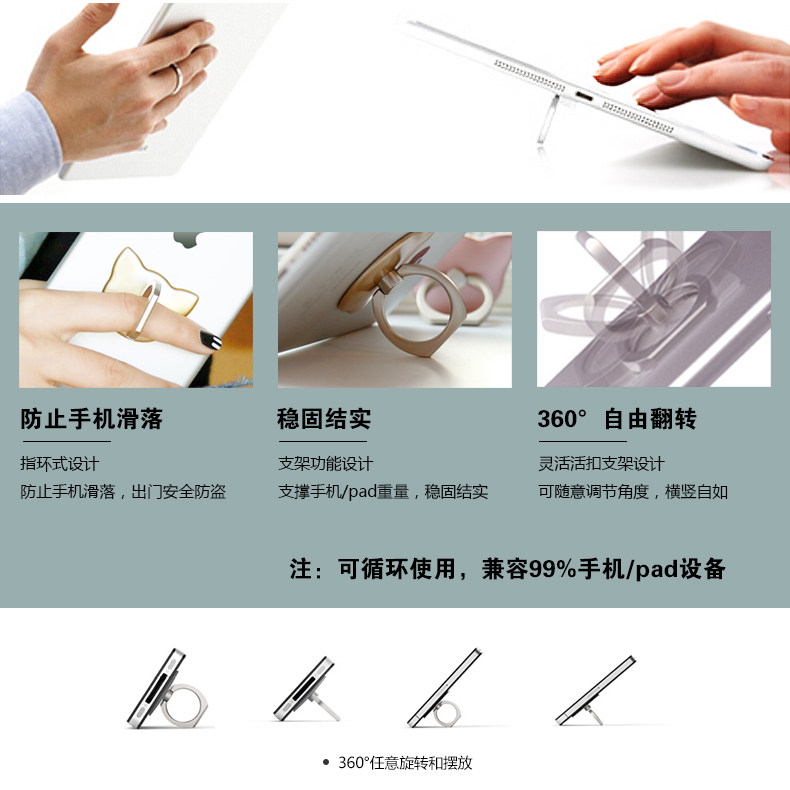 防止手机滑落

指环式设计
防止手机滑落，出门安全防盗

稳固结实

支架功能设计
支撑手机/pad重量，稳固结实

360° 自由翻转

灵活活扣支架设计
可随意调节角度，横竖自如

注：可循环使用，兼容99%手机/pad设备

• 360°任意旋转和摆放