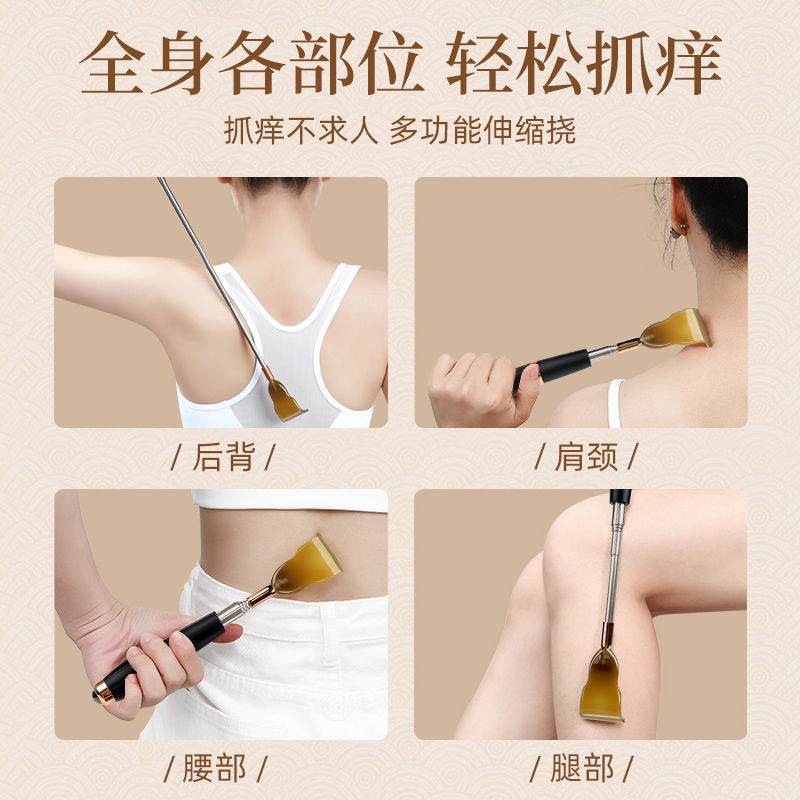 全身各部位 轻松抓痒

抓痒不求人 多功能伸缩挠

/ 后背 /

/ 肩颈 /

/ 腰部 /

/ 腿部 /