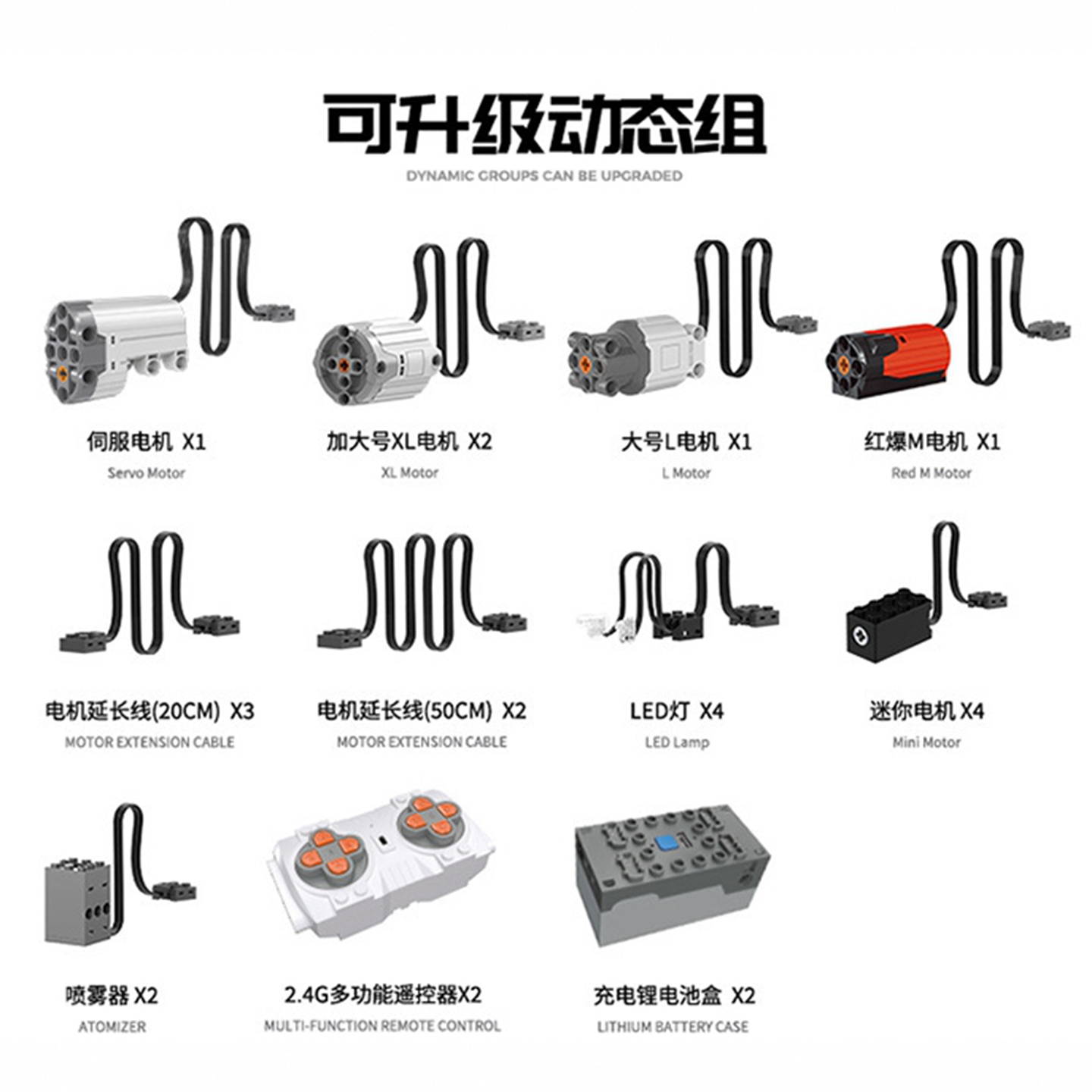 可升级动态组

DYNAMIC GROUPS CAN BE UPGRADED

伺服电机 X1
Servo Motor

加大号XL电机 X2
XL Motor

大号L电机 X1
L Motor

红爆M电机 X1
Red M Motor

电机延长线(20CM) X3
MOTOR EXTENSION CABLE

电机延长线(50CM) X2
MOTOR EXTENSION CABLE

LED灯 X4
LED Lamp

迷你电机 X4
Mini Motor

喷雾器 X2
ATOMIZER

2.4G多功能遥控器X2
MULTI-FUNCTION REMOTE CONTROL

充电锂电池盒 X2
LITHIUM BATTERY CASE