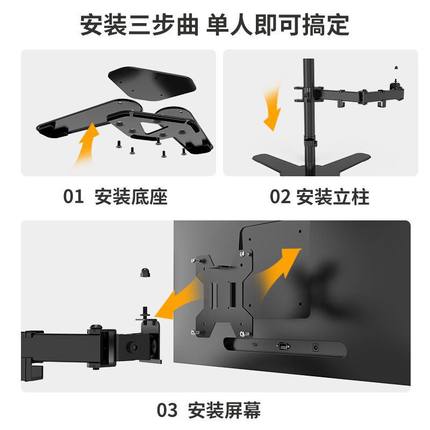 安装三步曲 单人即可搞定

01 安装底座

02 安装立柱

03 安装屏幕