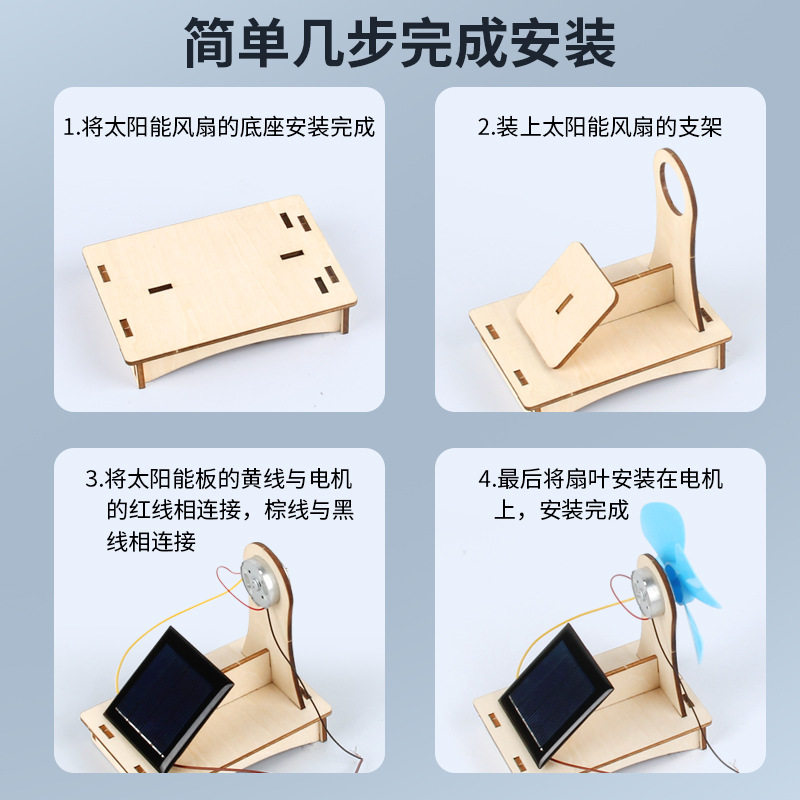 简单几步完成安装

1.将太阳能风扇的底座安装完成

2.装上太阳能风扇的支架

3.将太阳能板的黄线与电机的红线相连接，棕线与黑线相连接

4.最后将扇叶安装在电机上，安装完成